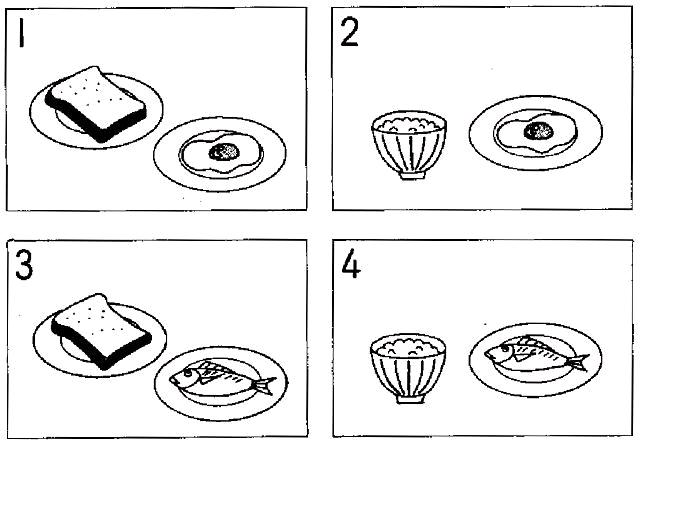 1

2

3

4