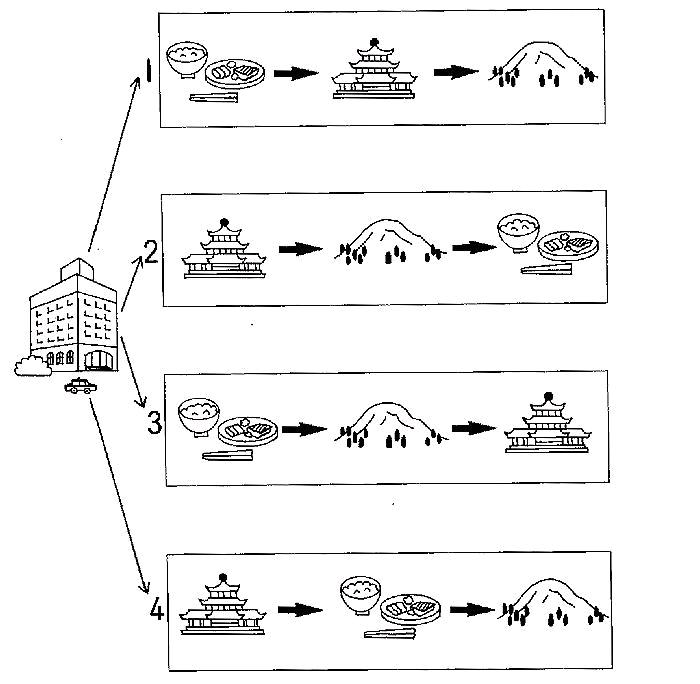 1

2

3

4