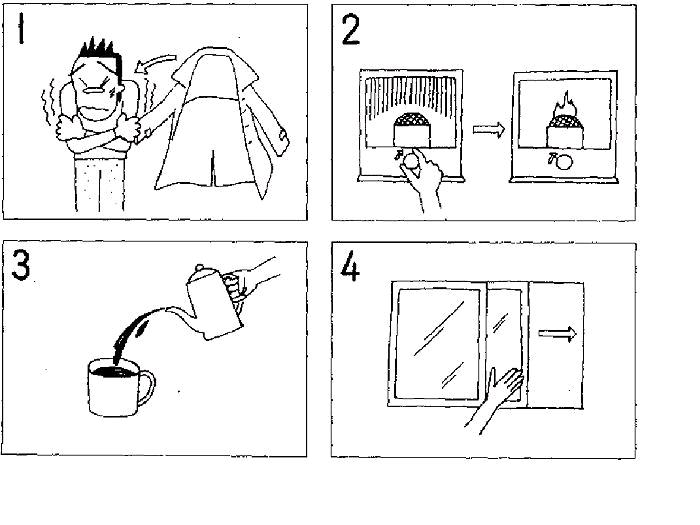 1

2

3

4