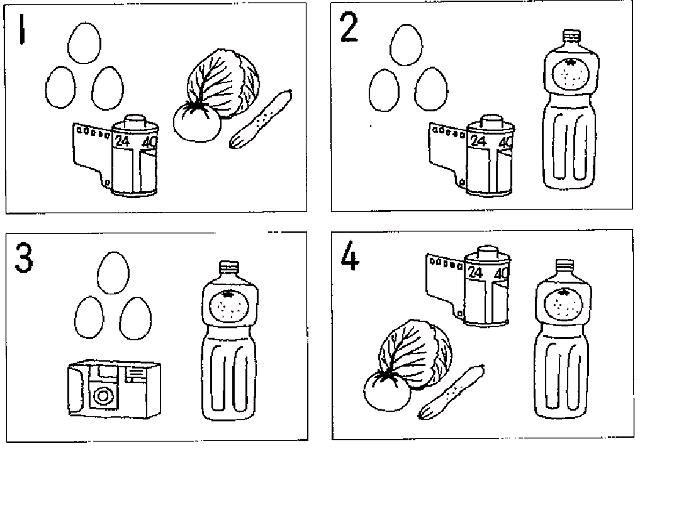 1
24 40

2
24 40

3

4
24 40