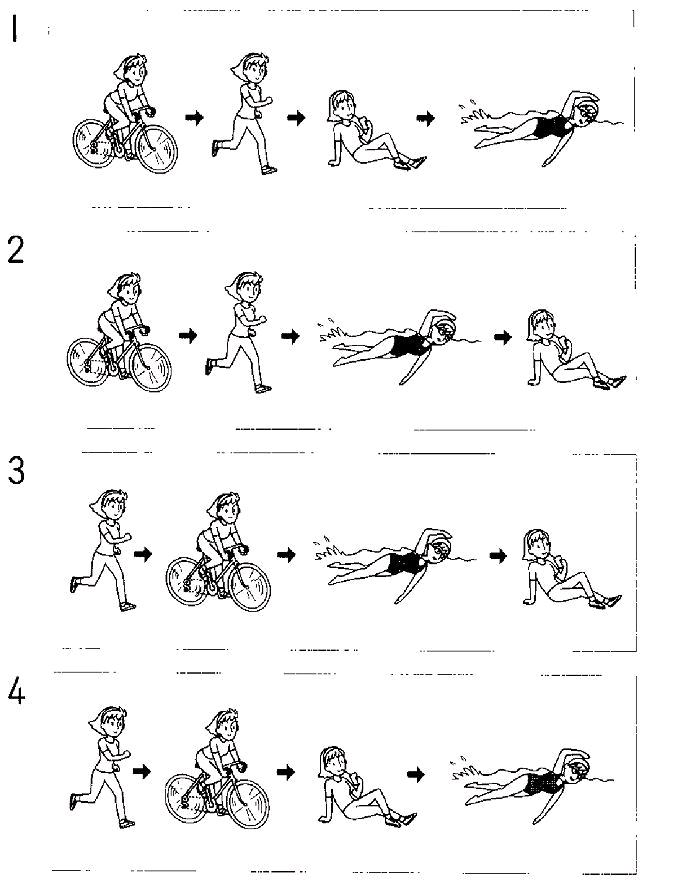 1

2

3

4