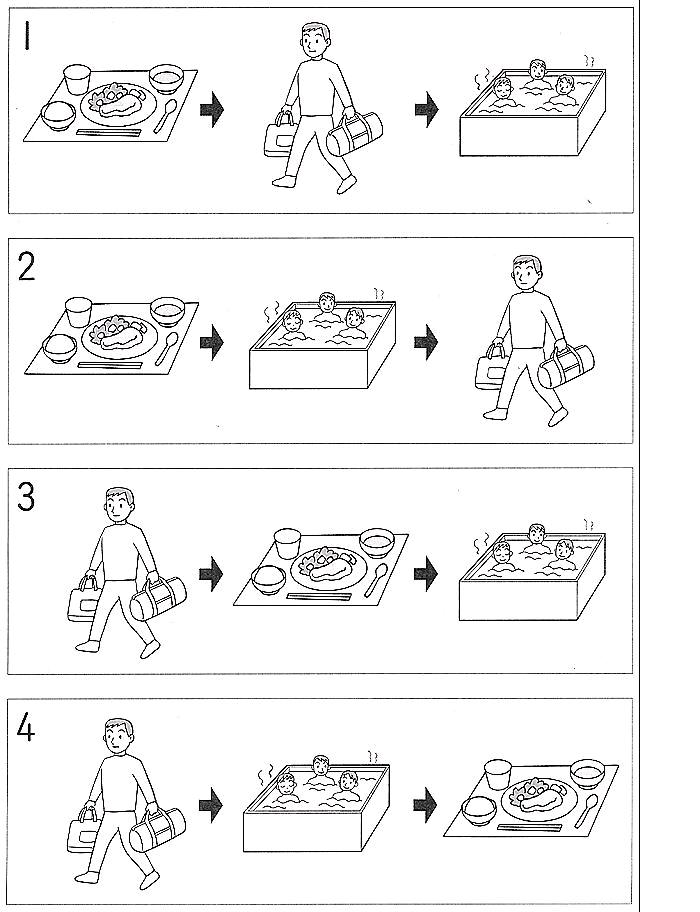 1

2

3

4