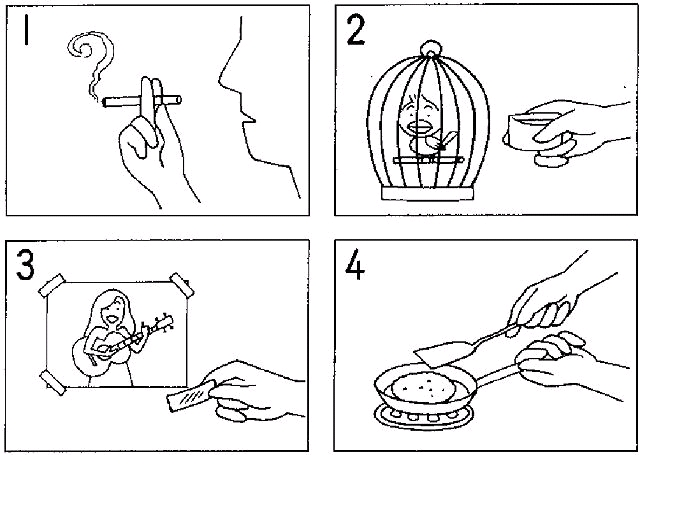 1

2

3

4