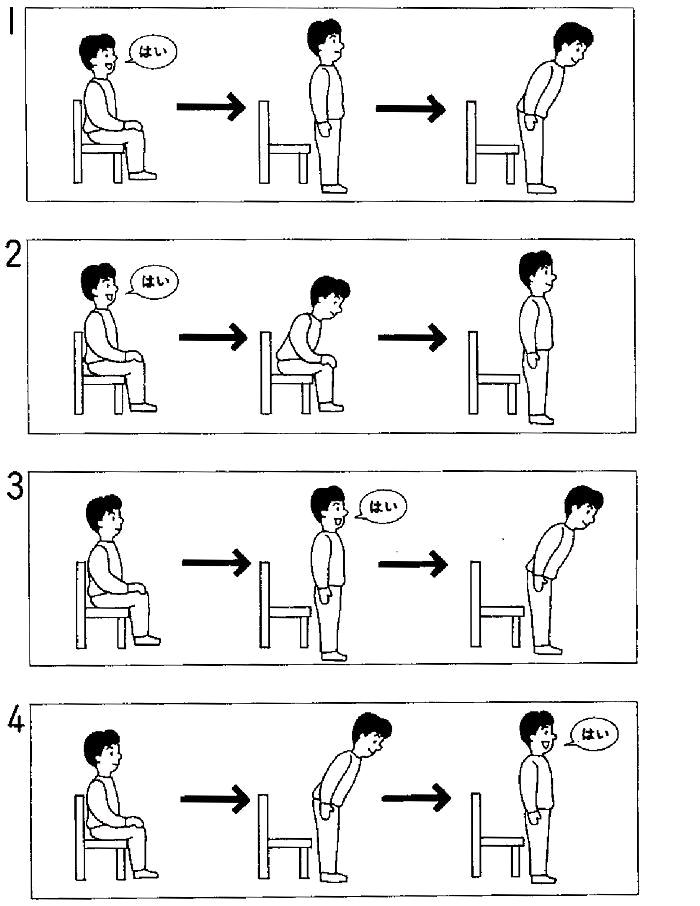 1
はい

2
はい

3
はい

4
はい