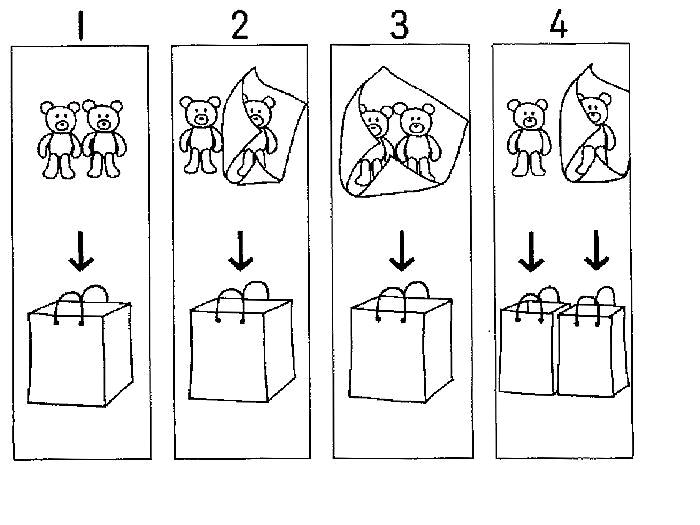 1 2 3 4