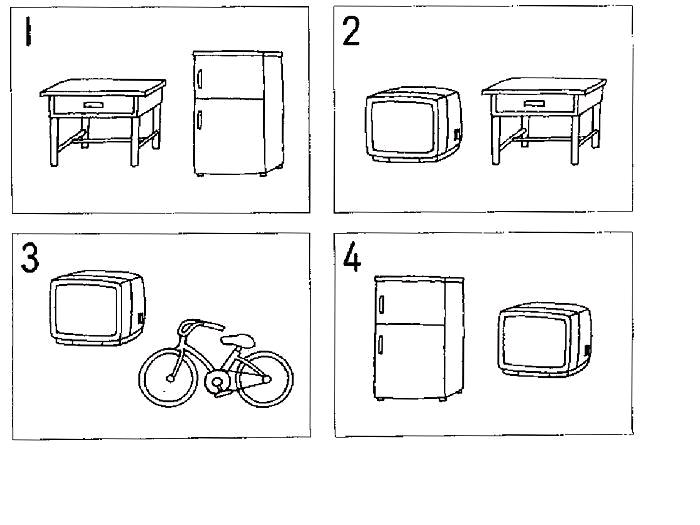 1

2

3

4