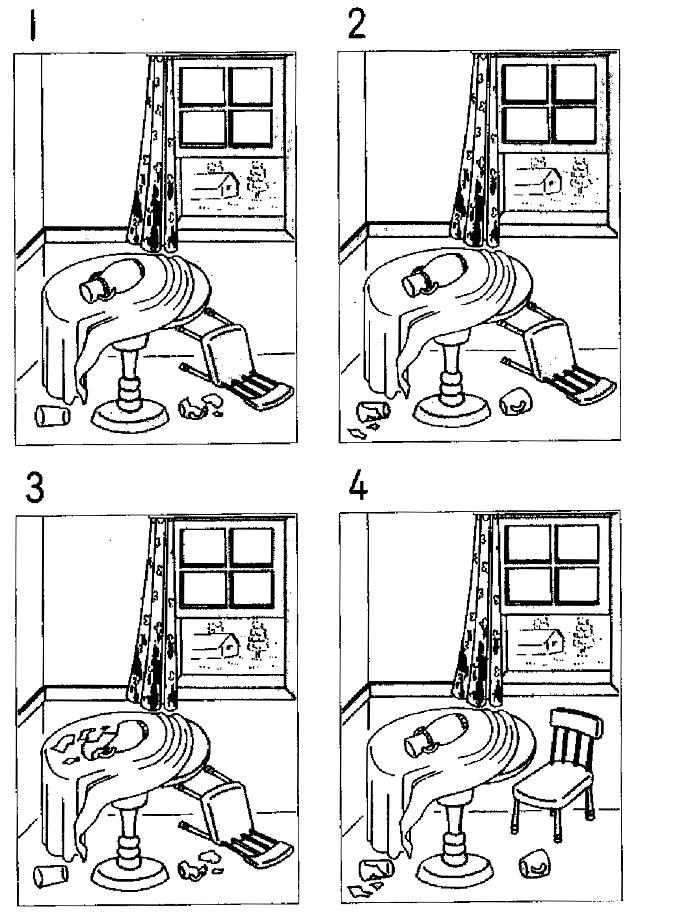 1

2

3

4