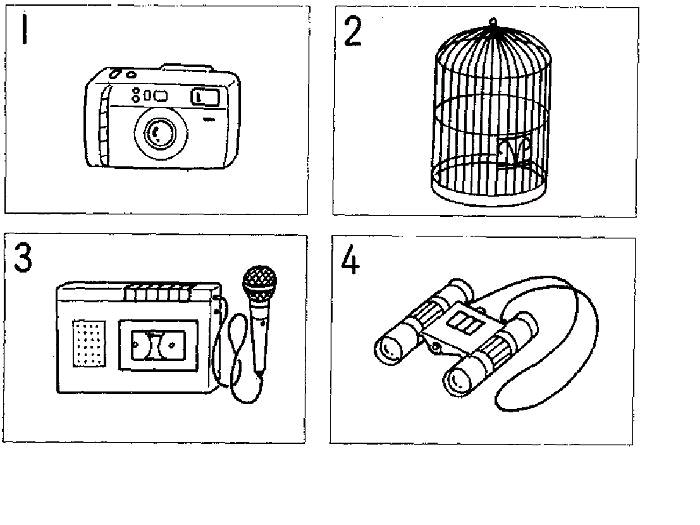 1

2

3

4