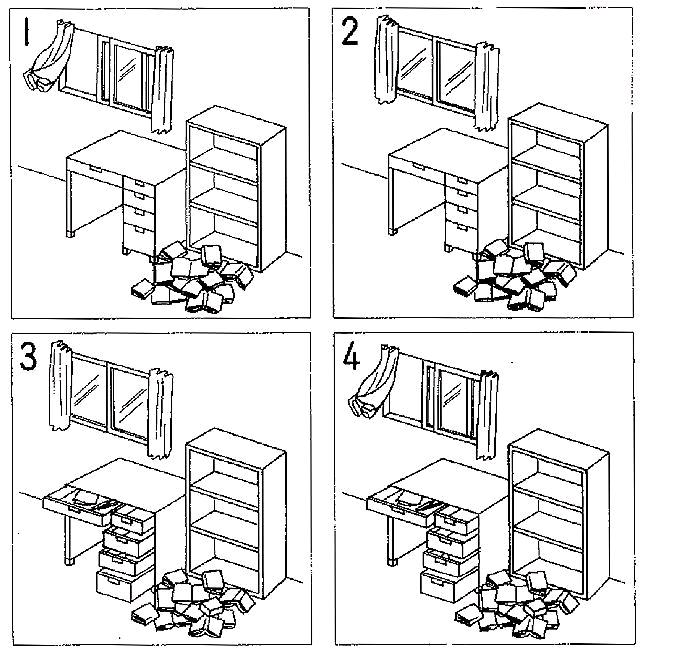 1

2

3

4