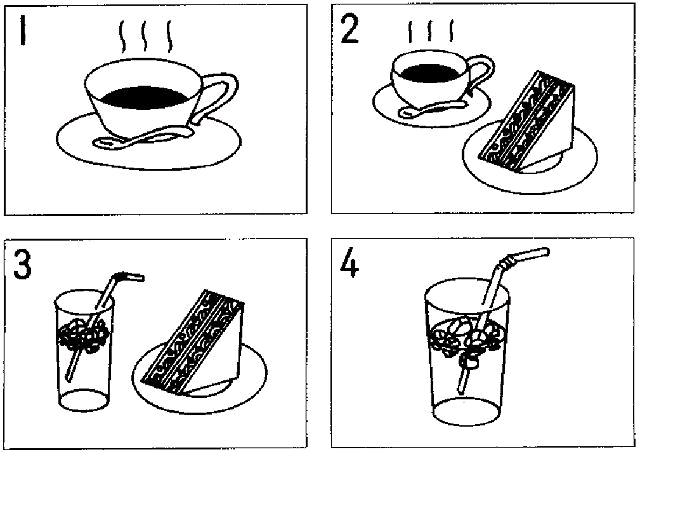 1

2

3

4