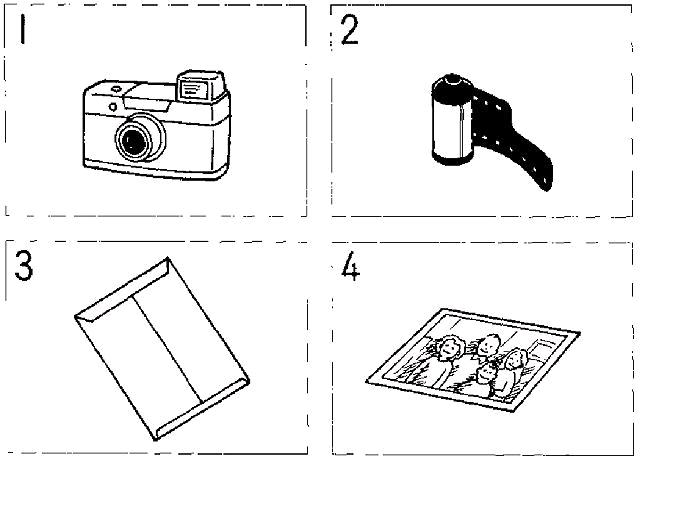 1

2

3

4