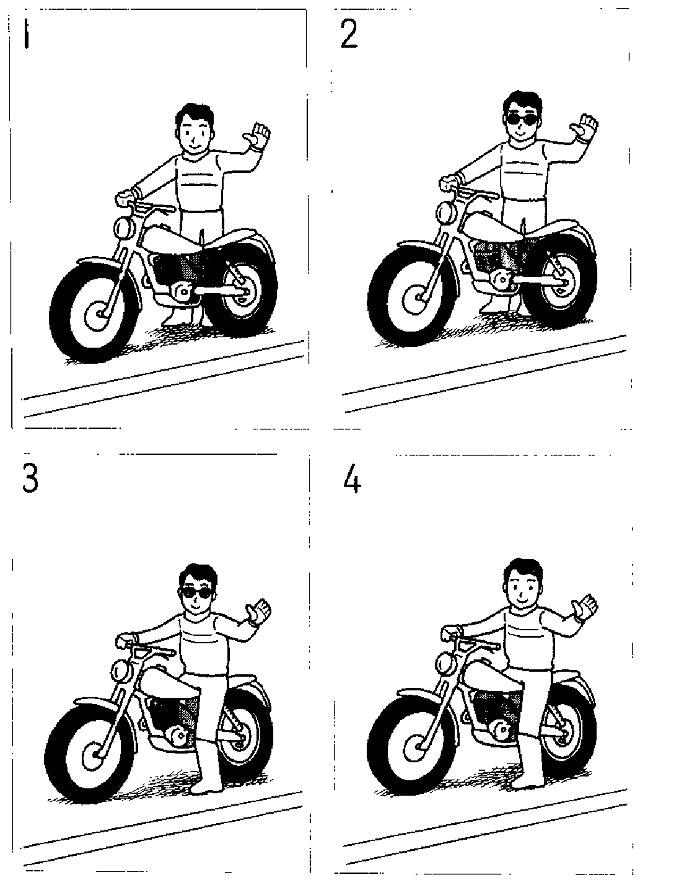 1

2

3

4