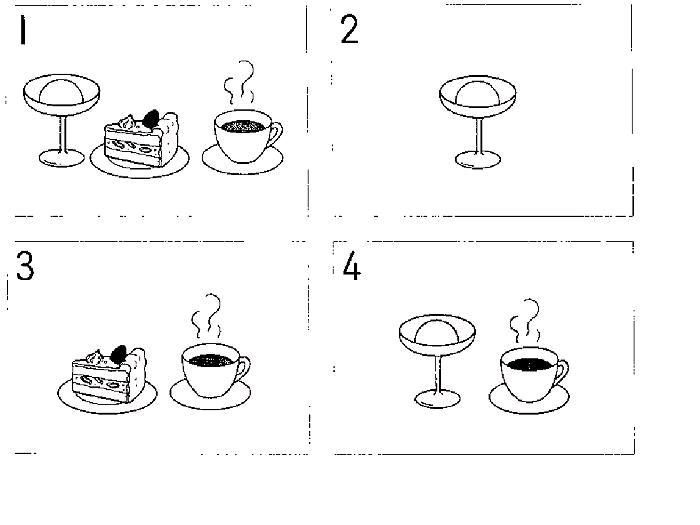 1

2

3

4