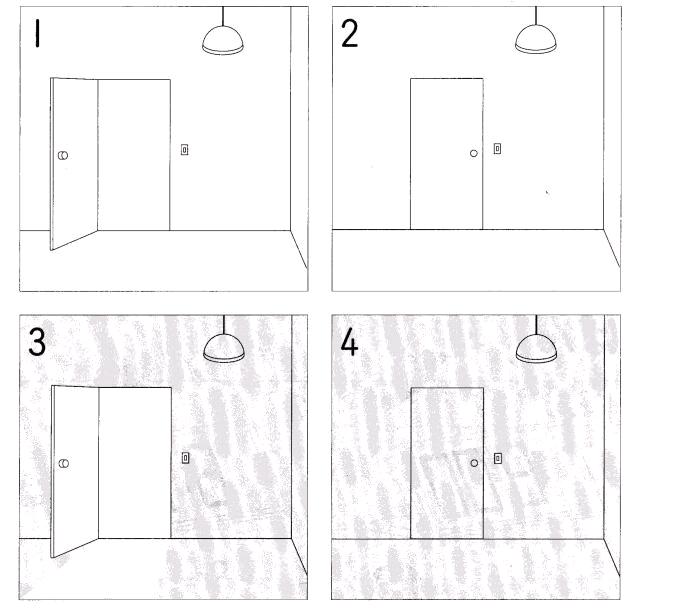 1

2

3

4