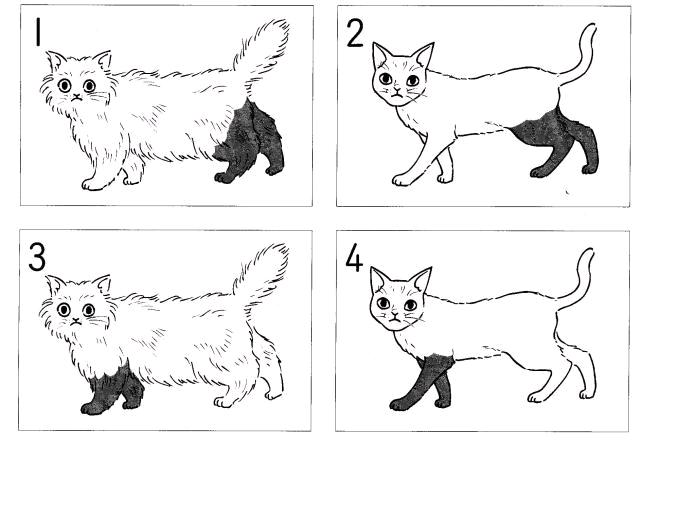 1

2

3

4