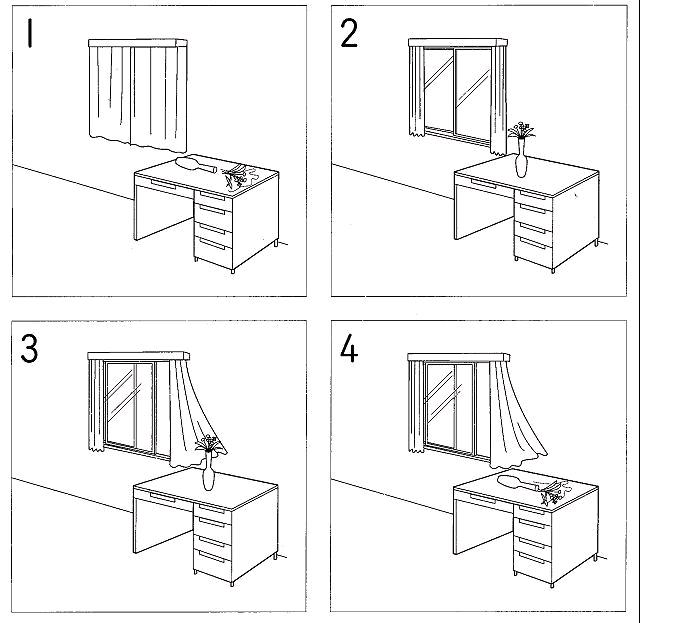 1

2

3

4