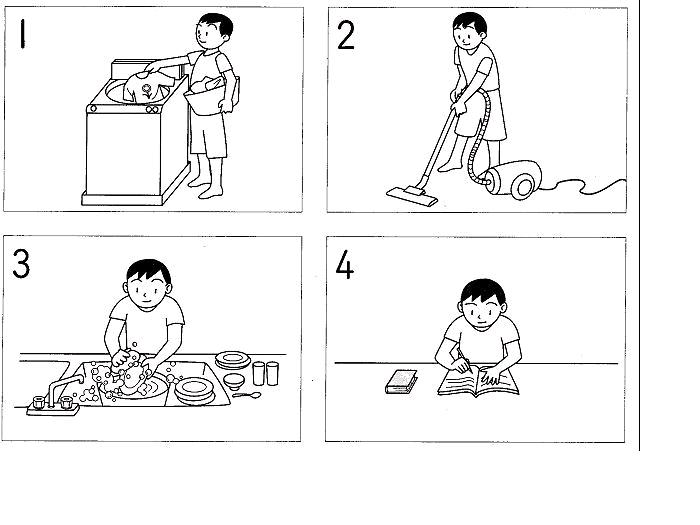 1

2

3

4