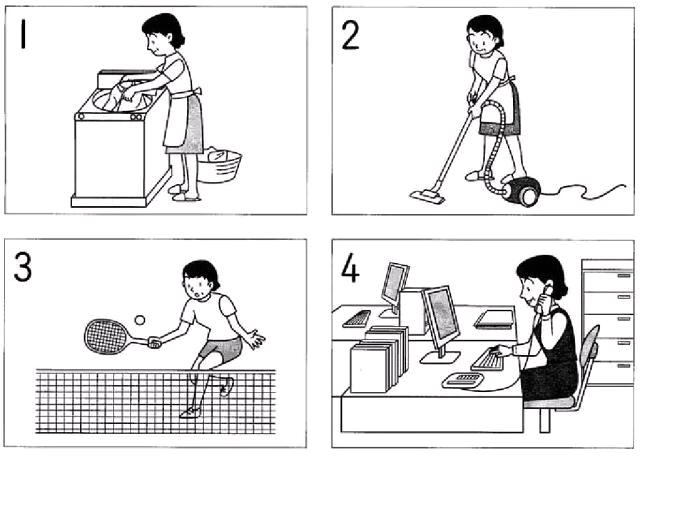 1

2

3

4