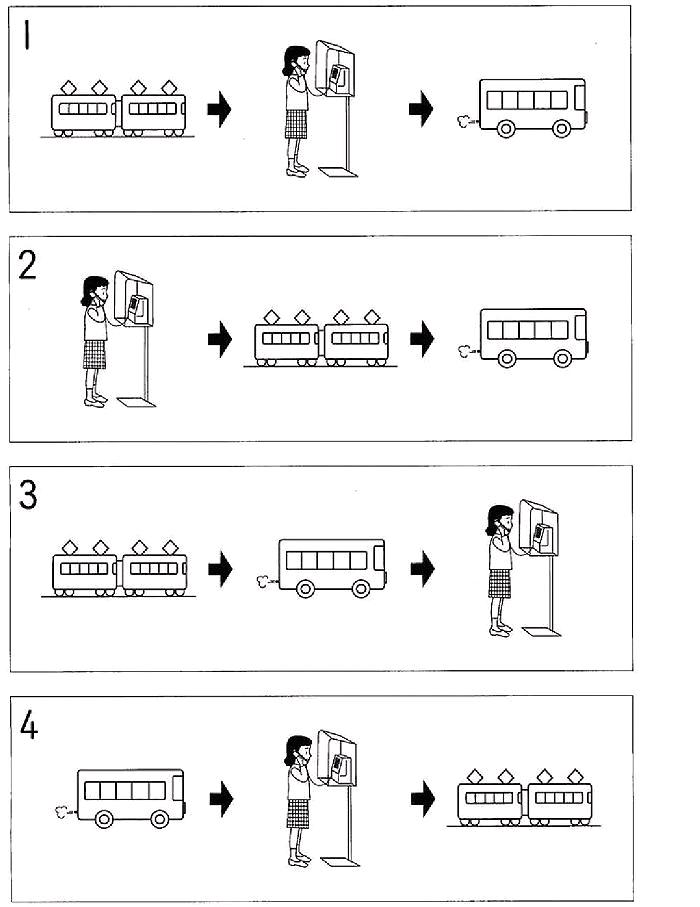 1

2

3

4